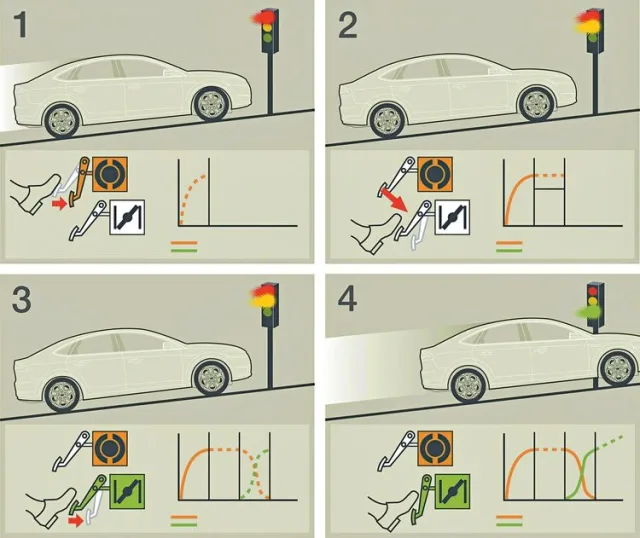 1

2

3

4