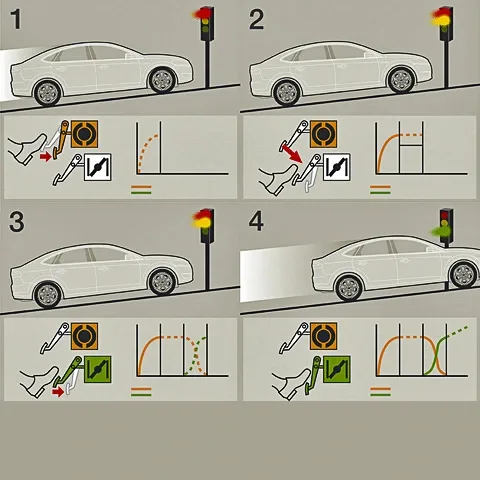 1

2

3

4