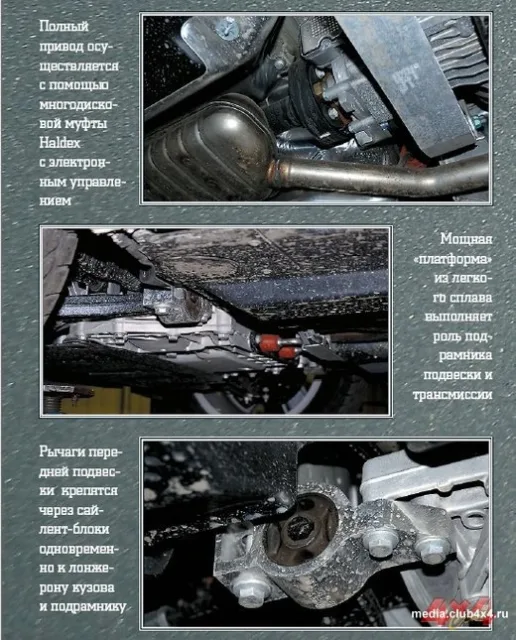 Полный привод осуществляется с помощью многодисковой муфты Haldex с электронным управлением

Мощная «платформа» из легкого сплава выполняет роль подрамника подвески и трансмиссии

Рычаги передней подвески крепятся через сайлент-блоки одновременно к лонжерону кузова и подрамнику

media.club4x4.ru